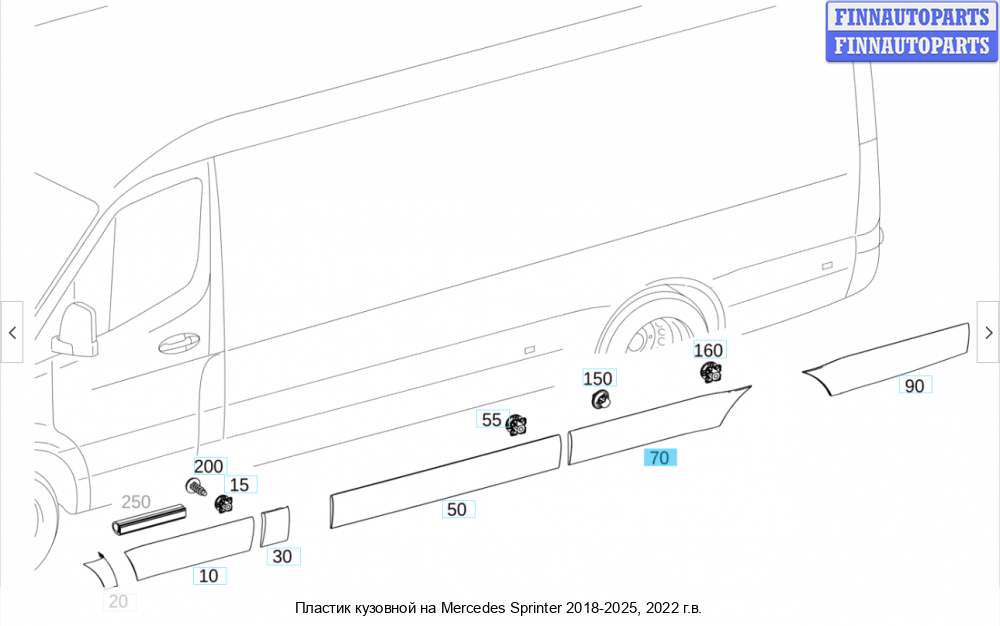 FINNAUTOPARTS
FINNAUTOPARTS

160
150
90
55
70
200
15
250
50
30
10
20

Пластик кузовной на Mercedes Sprinter 2018-2025, 2022 г.в.