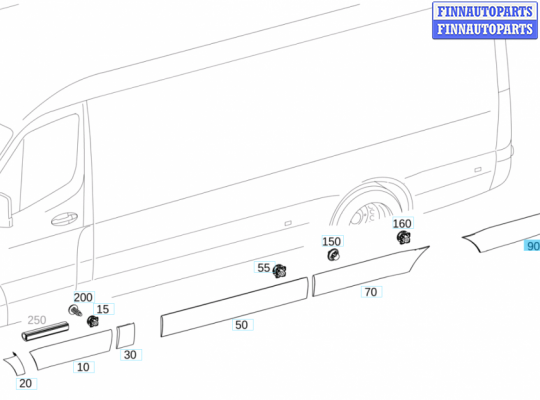 FINNAUTOPARTS
FINNAUTOPARTS

160
150
90
55
70
200
15
250
50
30
10
20