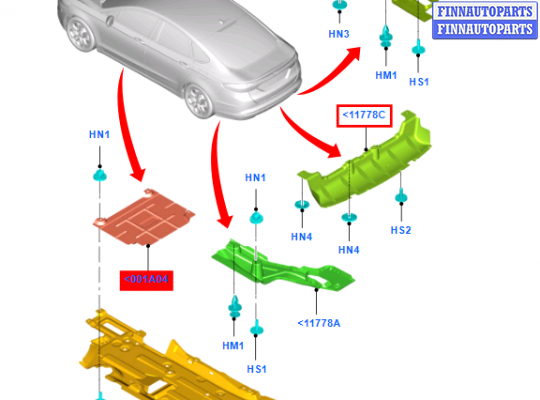 FINNAUTOPARTS
FINNAUTOPARTS

HN3

HM1

HS1

<11778C

HN1

HN1

HN4

HN4

HS2

<001A04

<11778A

HM1

HS1