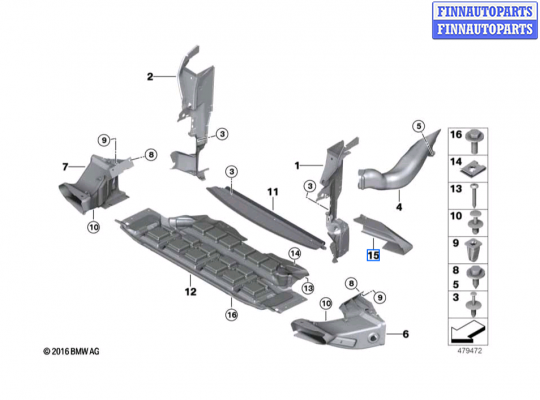 FINNAUTOPARTS
FINNAUTOPARTS

2
3
9
8
7
10
3
11
1
3
5
4
15
14
13
12
16
8
9
10
6

16
14
13
10
9
8
5
3

479472

© 2016 BMW AG