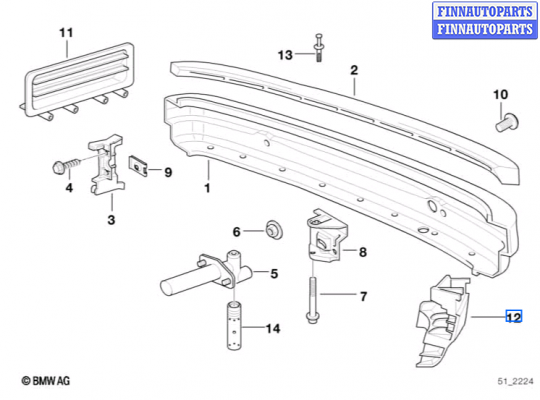 FINNAUTOPARTS
FINNAUTOPARTS

11

13

2

10

4

9

1

3

6

8

5

7

14

12

© BMW AG

51_2224