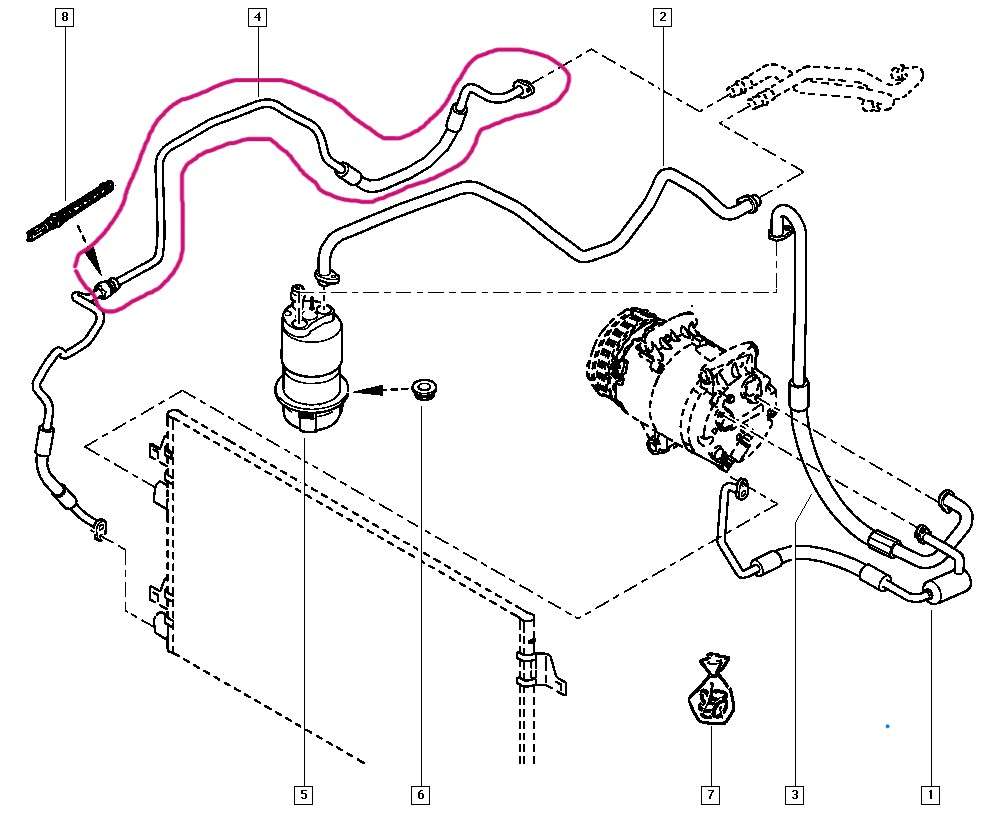 8
4
2
5
6
7
3
1