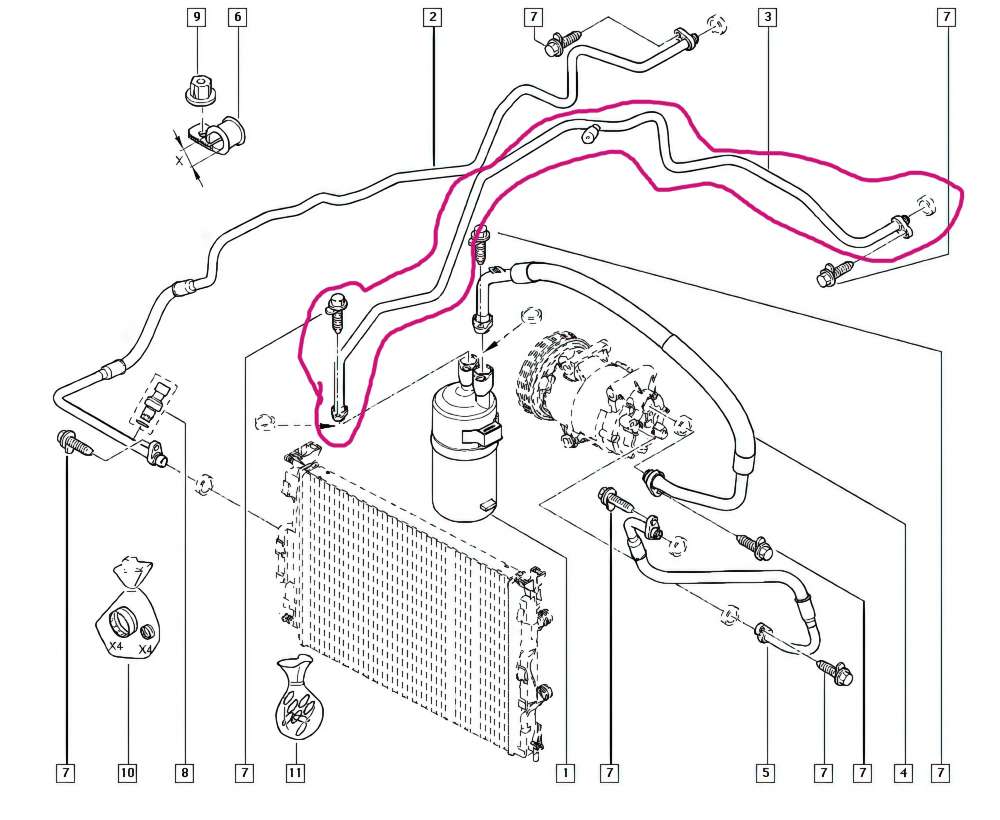 9
6
2
7
3
7
X
X4
X4
7
10
8
7
11
1
7
5
7
7
4
7