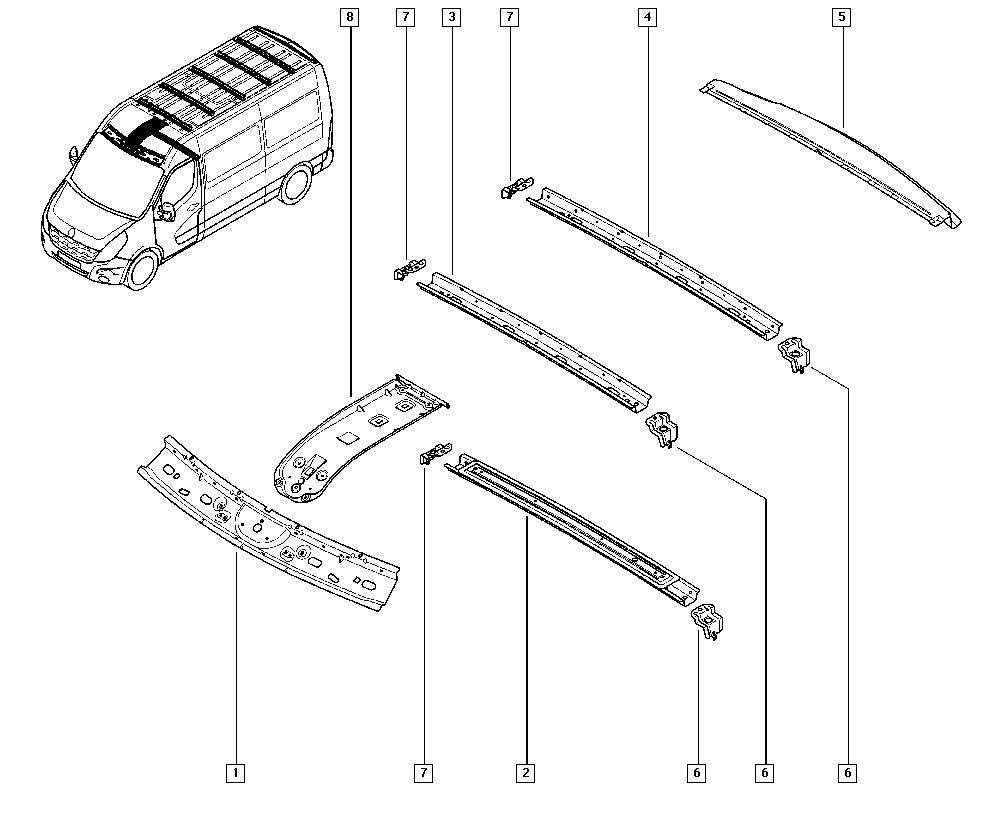 8
7
3
7
4
5
1
7
2
6
6
6