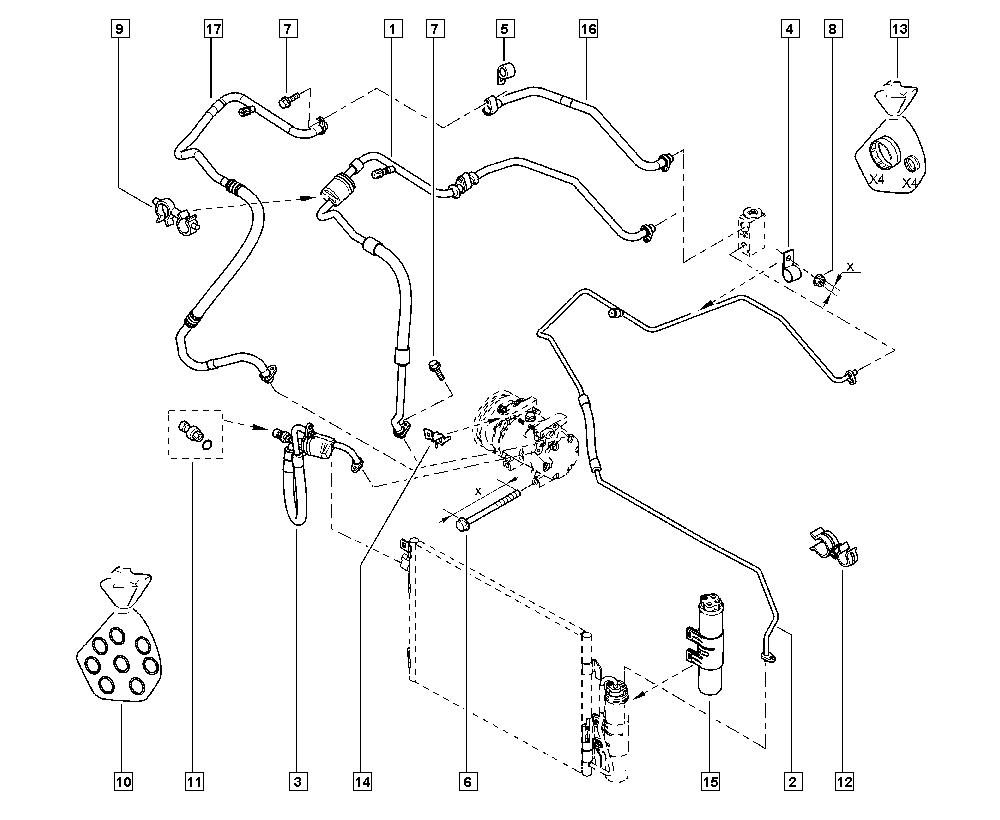 9
17
7
1
7
5
16
4
8
13
X4
X4
x
x
10
11
3
14
6
15
2
12