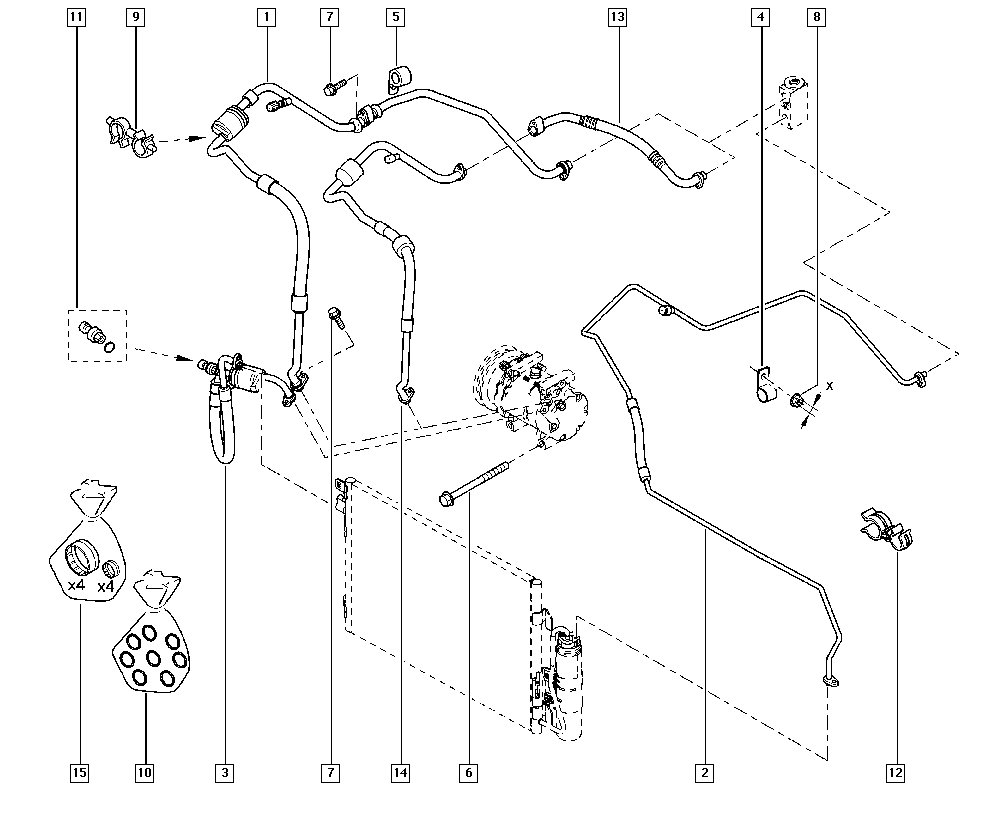 11
9
1
7
5
13
4
8
X
x4
x4
15
10
3
7
14
6
2
12